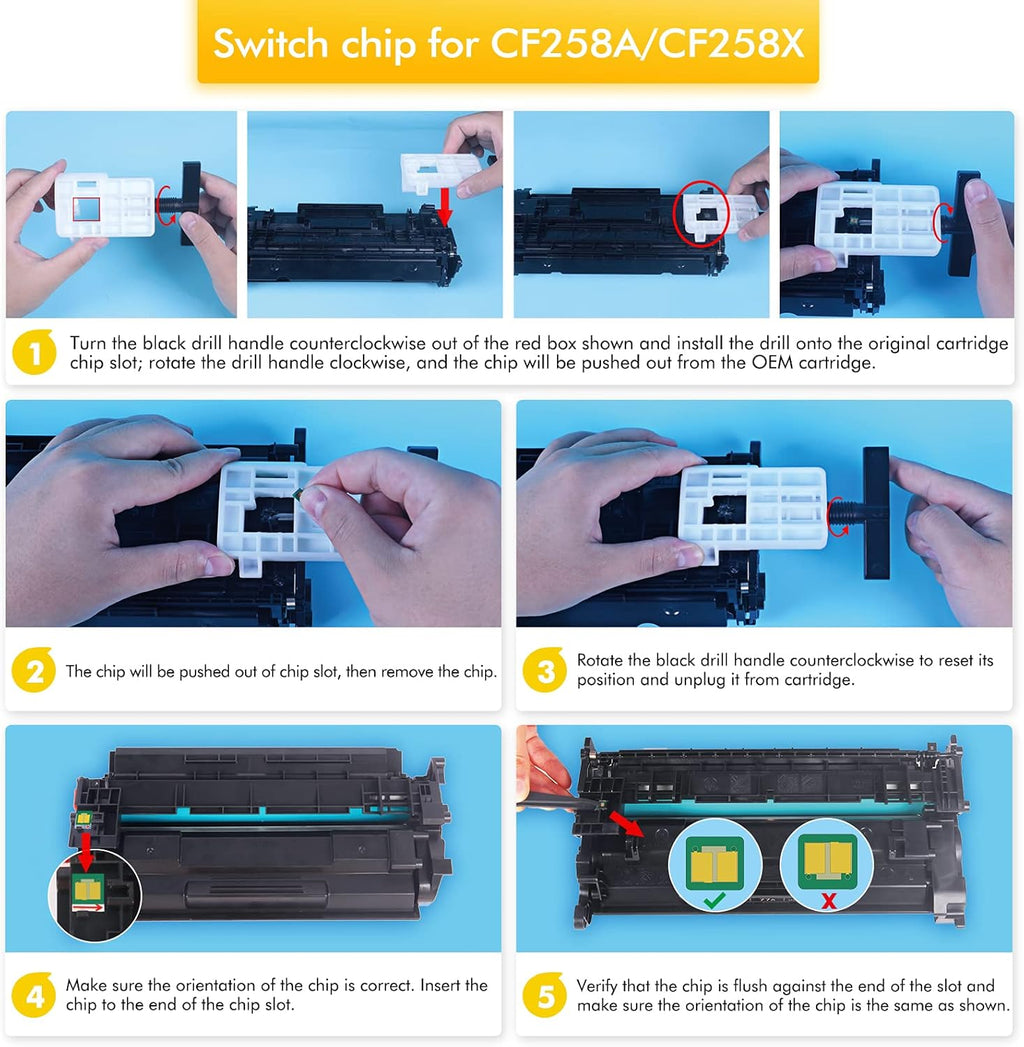 Switch chip for CF258A/CF258X

1 Turn the black drill handle counterclockwise out of the red box shown and install the drill onto the original cartridge chip slot; rotate the drill handle clockwise, and the chip will be pushed out from the OEM cartridge.

2 The chip will be pushed out of chip slot, then remove the chip.

3 Rotate the black drill handle counterclockwise to reset its position and unplug it from cartridge.

4 Make sure the orientation of the chip is correct. Insert the chip to the end of the chip slot.

5 Verify that the chip is flush against the end of the slot and make sure the orientation of the chip is the same as shown.